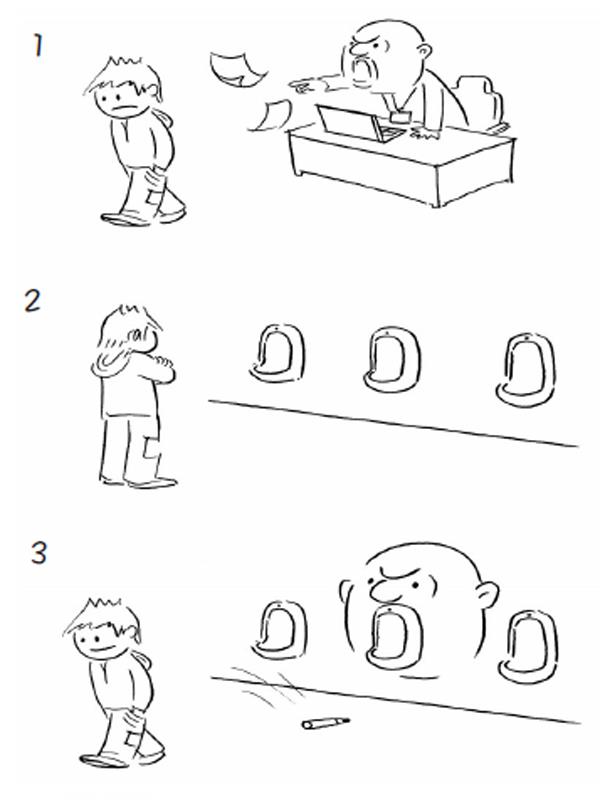 1

2

3